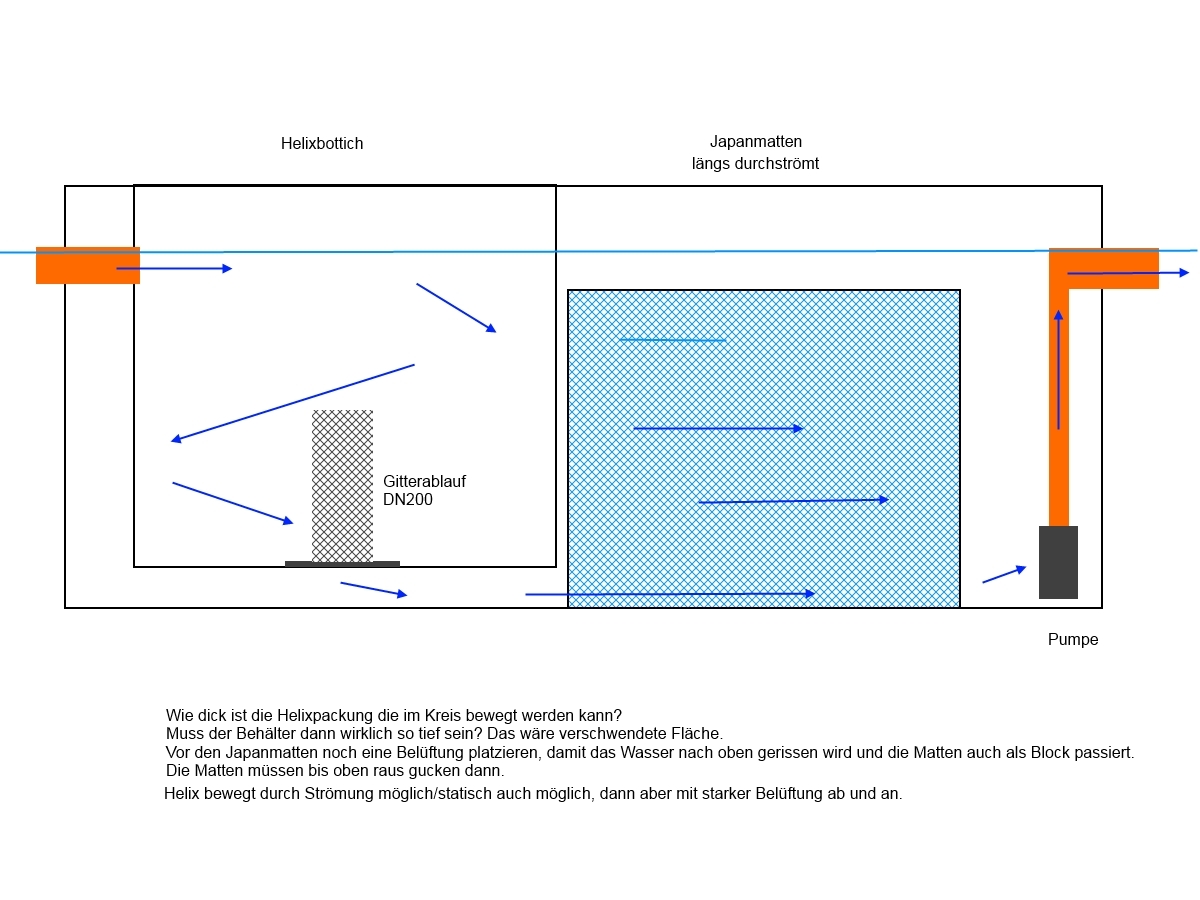 Helixbottich

Japanmatten
längs durchströmt

Gitterablauf
DN200

Pumpe

Wie dick ist die Helixpackung die im Kreis bewegt werden kann?
Muss der Behälter dann wirklich so tief sein? Das wäre verschwendete Fläche.
Vor den Japanmatten noch eine Belüftung platzieren, damit das Wasser nach oben gerissen wird und die Matten auch als Block passiert.
Die Matten müssen bis oben raus gucken dann.

Helix bewegt durch Strömung möglich/statisch auch möglich, dann aber mit starker Belüftung ab und an.